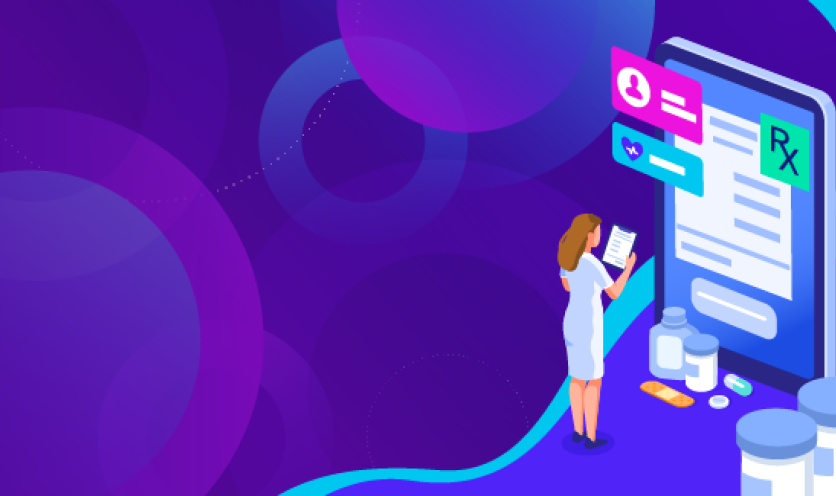 RX